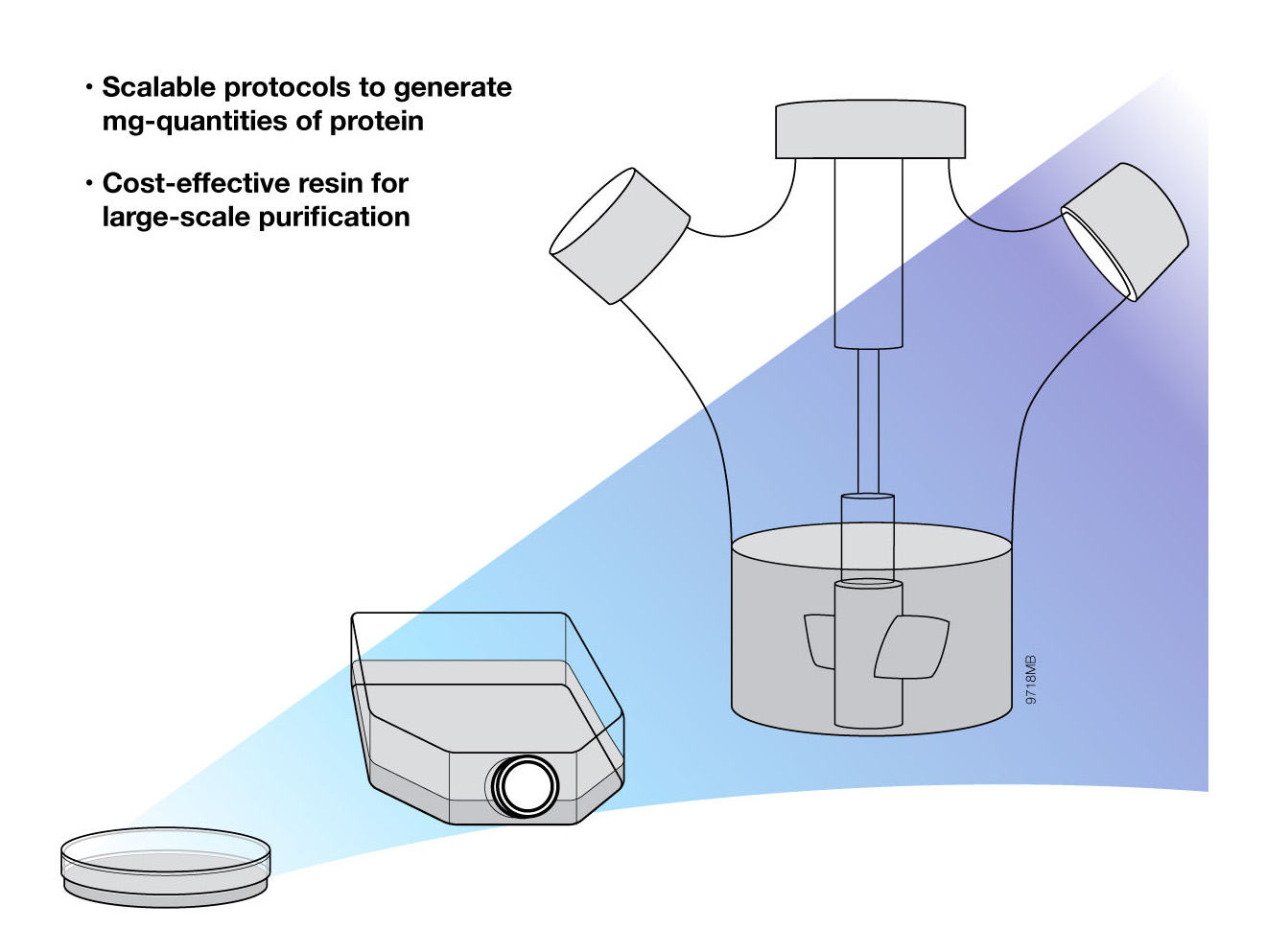 • Scalable protocols to generate mg-quantities of protein

• Cost-effective resin for large-scale purification

9718MB