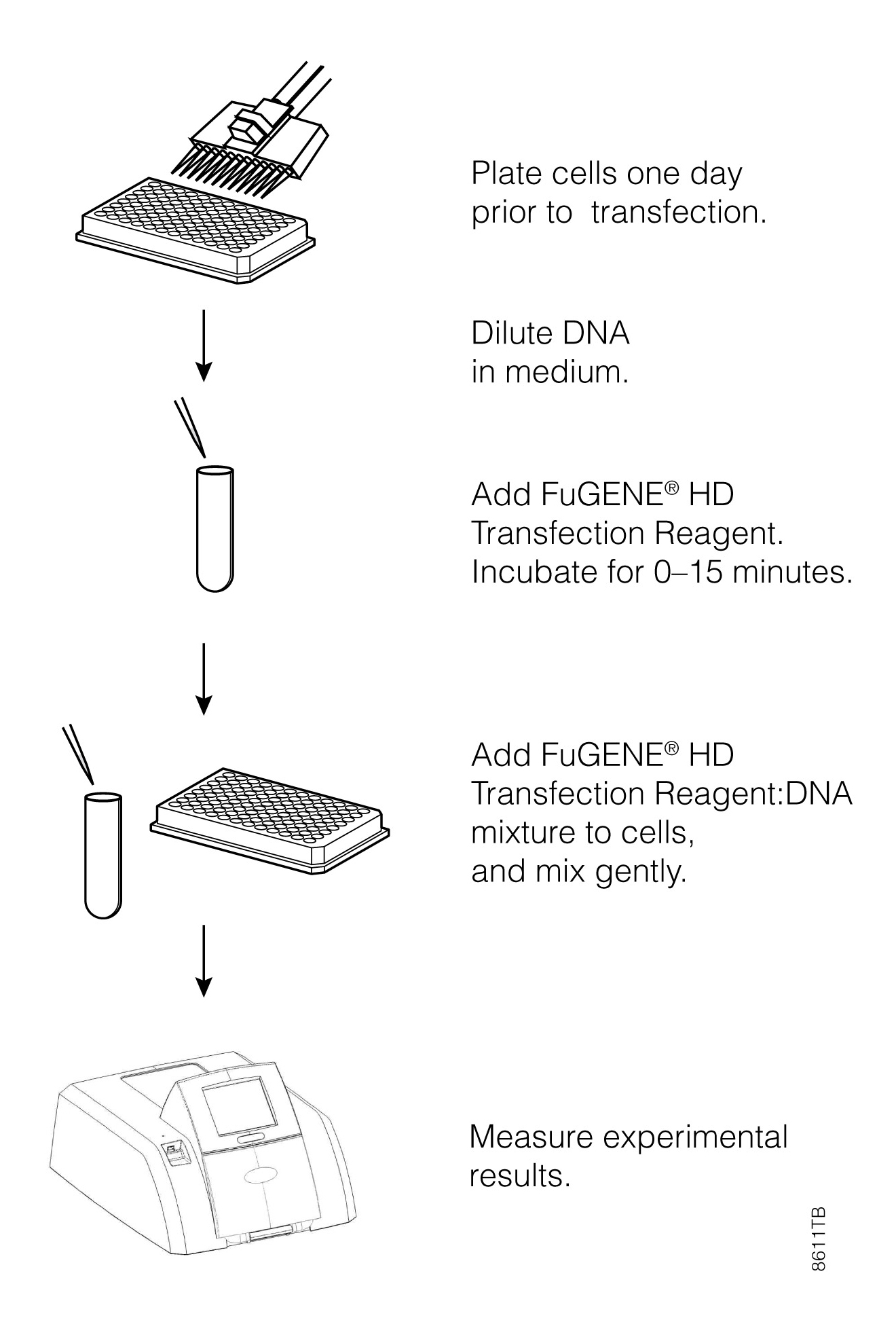 Plate cells one day prior to transfection.

Dilute DNA in medium.

Add FuGENE® HD Transfection Reagent. Incubate for 0–15 minutes.

Add FuGENE® HD Transfection Reagent:DNA mixture to cells, and mix gently.

Measure experimental results.

8611TB