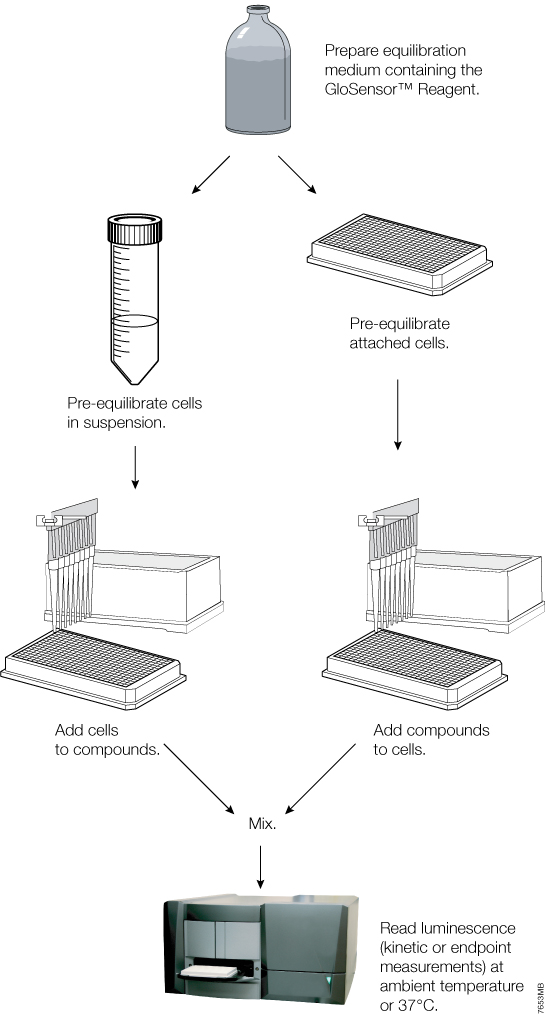 Prepare equilibration medium containing the GloSensor™ Reagent.

Pre-equilibrate cells in suspension.

Pre-equilibrate attached cells.

Add cells to compounds.

Add compounds to cells.

Mix.

Read luminescence (kinetic or endpoint measurements) at ambient temperature or 37°C.

7653MB