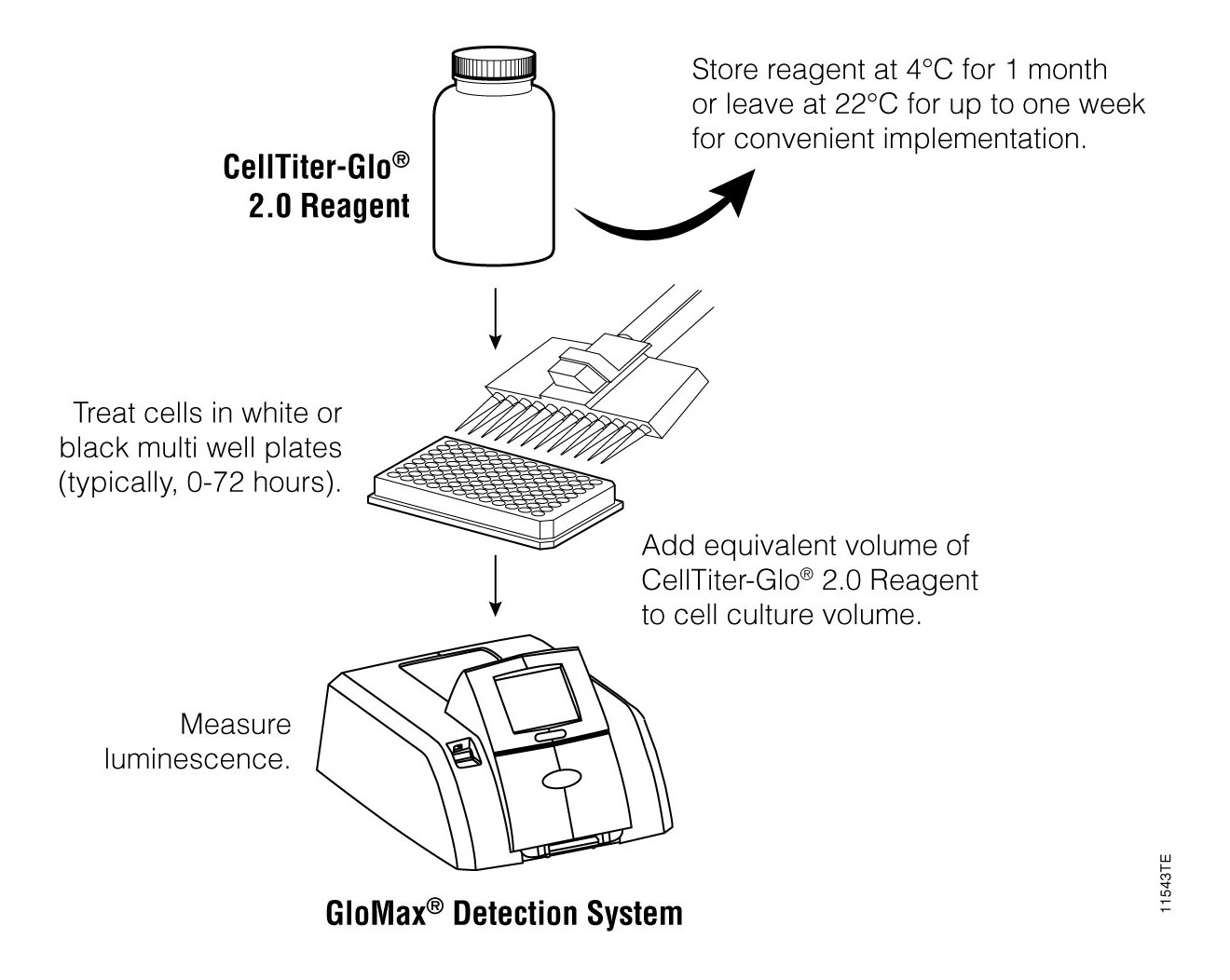 CellTiter-Glo®
2.0 Reagent

Store reagent at 4°C for 1 month or leave at 22°C for up to one week for convenient implementation.

Treat cells in white or black multi well plates (typically, 0-72 hours).

Add equivalent volume of CellTiter-Glo® 2.0 Reagent to cell culture volume.

Measure luminescence.

GloMax® Detection System

11543TE